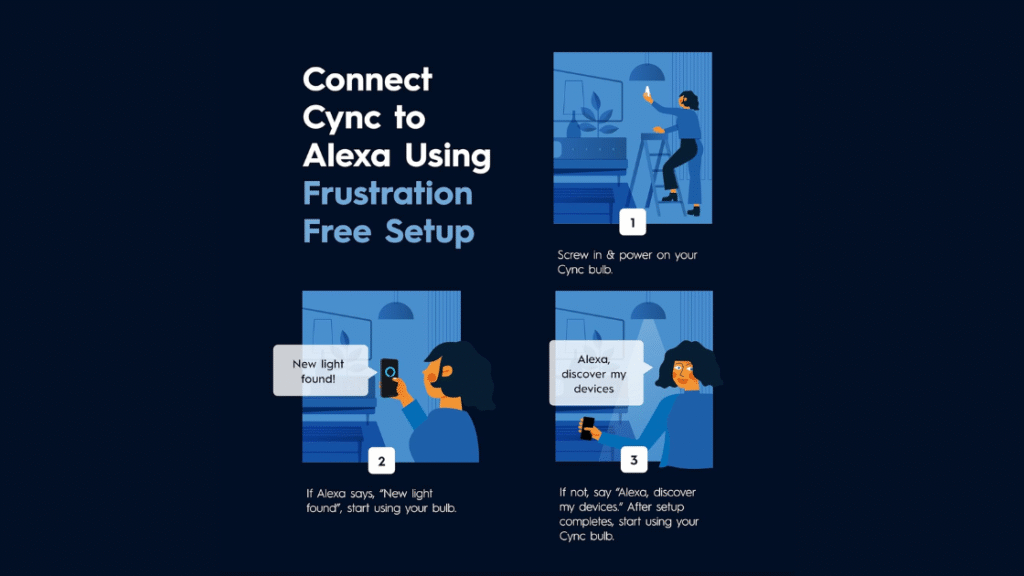 Connect Cync to Alexa Using Frustration Free Setup

1

Screw in & power on your Cync bulb.

New light found!

2

If Alexa says, "New light found", start using your bulb.

Alexa, discover my devices

3

If not, say "Alexa, discover my devices." After setup completes, start using your Cync bulb.